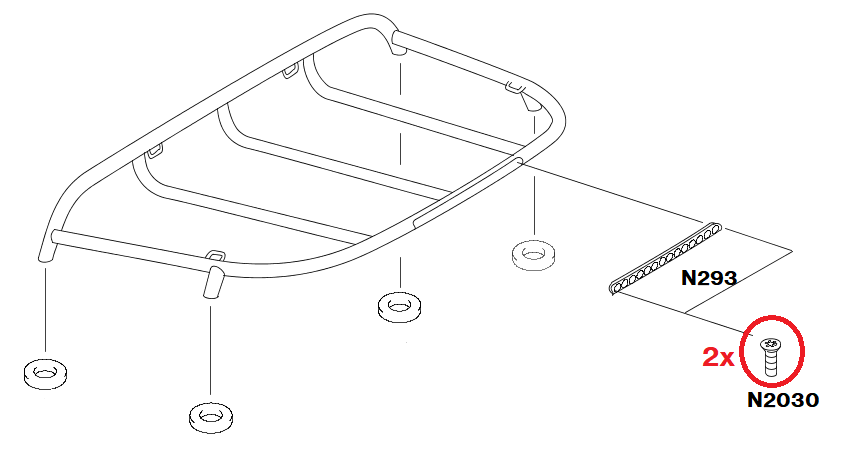 N293

2x

N2030